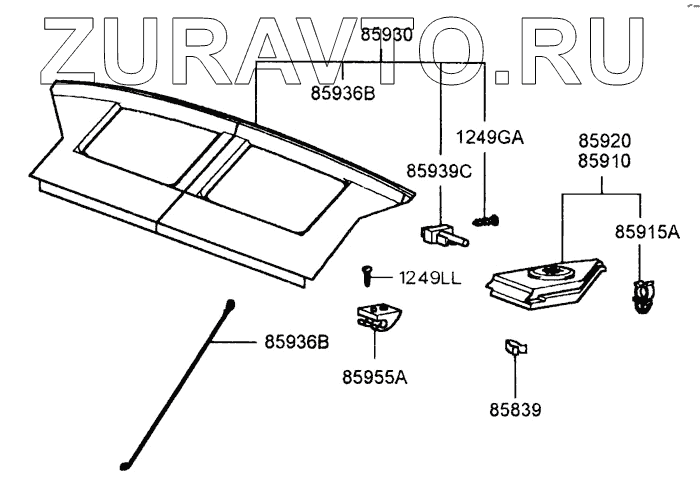 ZURAVTO.RU

85930

85936B

1249GA

85920
85910

85939C

85915A

1249LL

85936B

85955A

85839