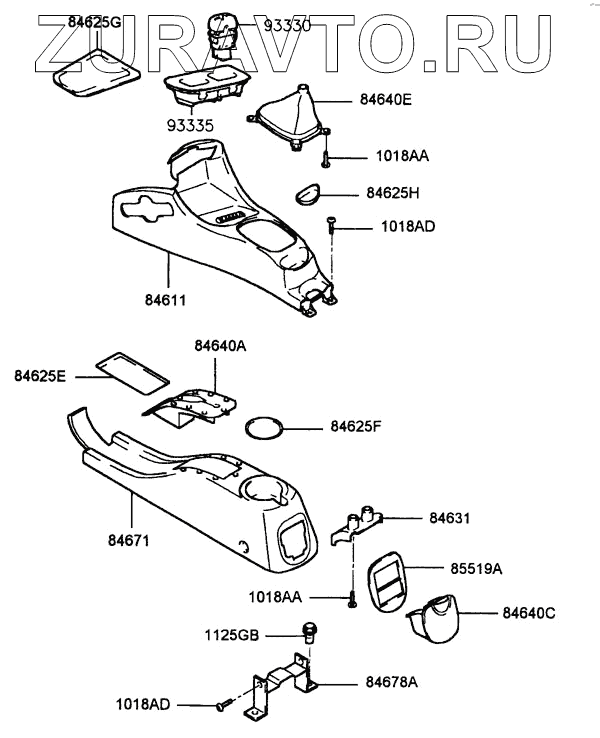 ZURAVTO.RU

84625G
93330
93335
84640E
1018AA
84625H
1018AD
84611
84640A
84625E
84625F
84671
84631
85519A
1018AA
84640C
1125GB
84678A
1018AD