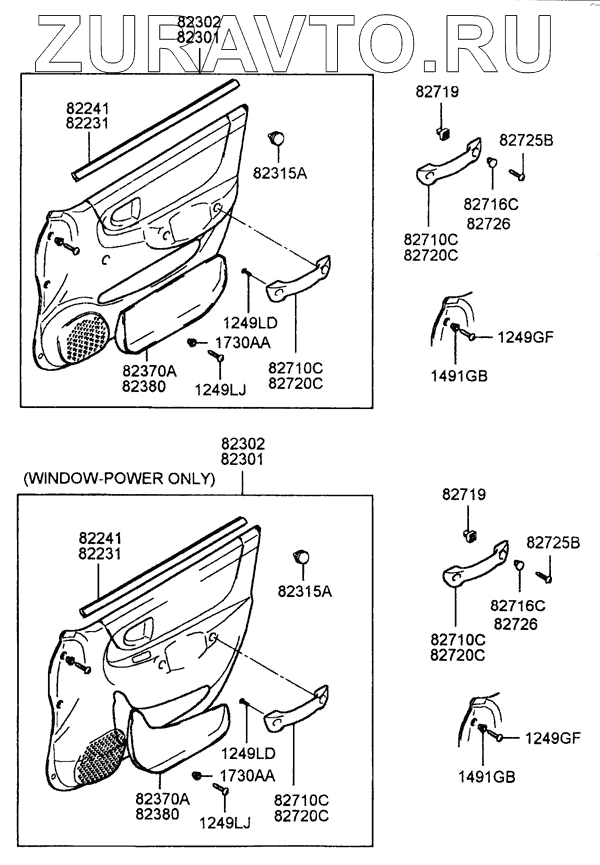 ZURAVTO.RU

82302
82301

82241
82231

82315A

1249LD

1730AA

82370A
82380

1249LJ

82710C
82720C

82719

82725B

82716C
82726

82710C
82720C

1249GF

1491GB

82302
82301
(WINDOW-POWER ONLY)

82241
82231

82315A

1249LD

1730AA

82370A
82380

1249LJ

82710C
82720C

82719

82725B

82716C
82726

82710C
82720C

1249GF

1491GB