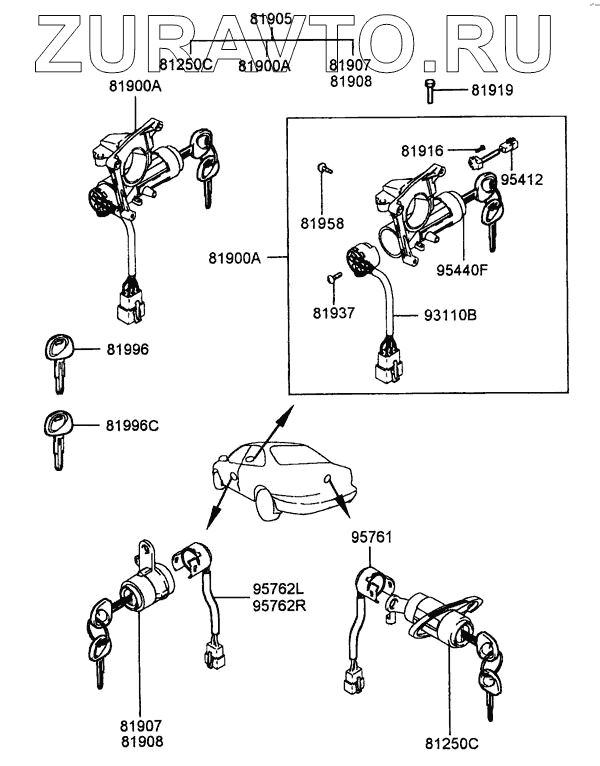 ZURAVTO.RU

81905
81250C
81900A
81907
81908
81900A
81919
81916
95412
81958
81900A
95440F
81937
93110B
81996
81996C
95761
95762L
95762R
81907
81908
81250C