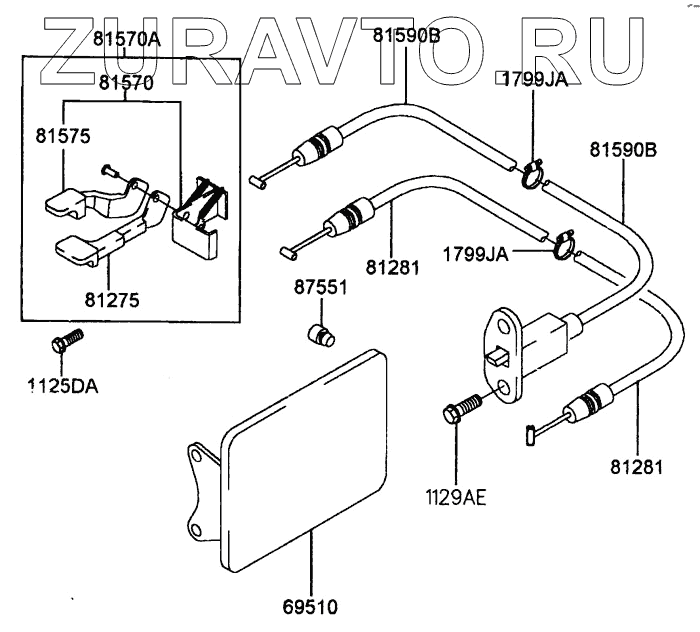 ZURAVTO.RU

81570A
81570
81575
81275
1125DA
81590B
1799JA
81590B
81281
1799JA
87551
1129AE
81281
69510