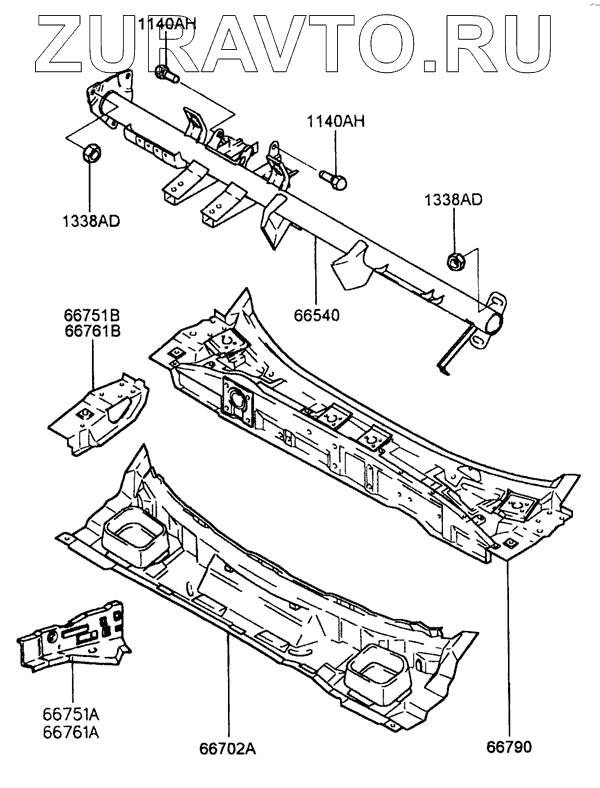 ZURAVTO.RU

1140AH

1140AH

1338AD

1338AD

66540

66751B
66761B

66751A
66761A

66702A

66790