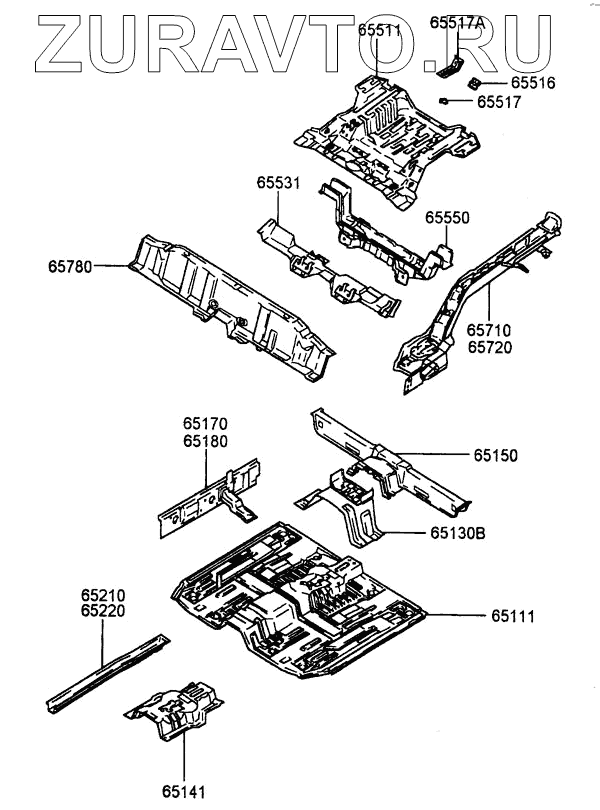 ZURAVTO.RU

65511
65517A
65516
65517
65531
65550
65780
65710
65720
65170
65180
65150
65130B
65210
65220
65111
65141