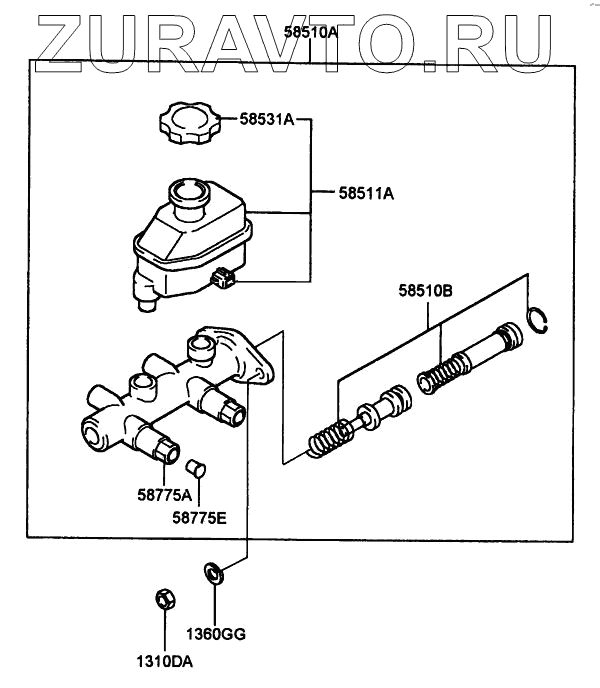 ZURAVTO.RU
58510A
58531A
58511A
58510B
58775A
58775E
1360GG
1310DA