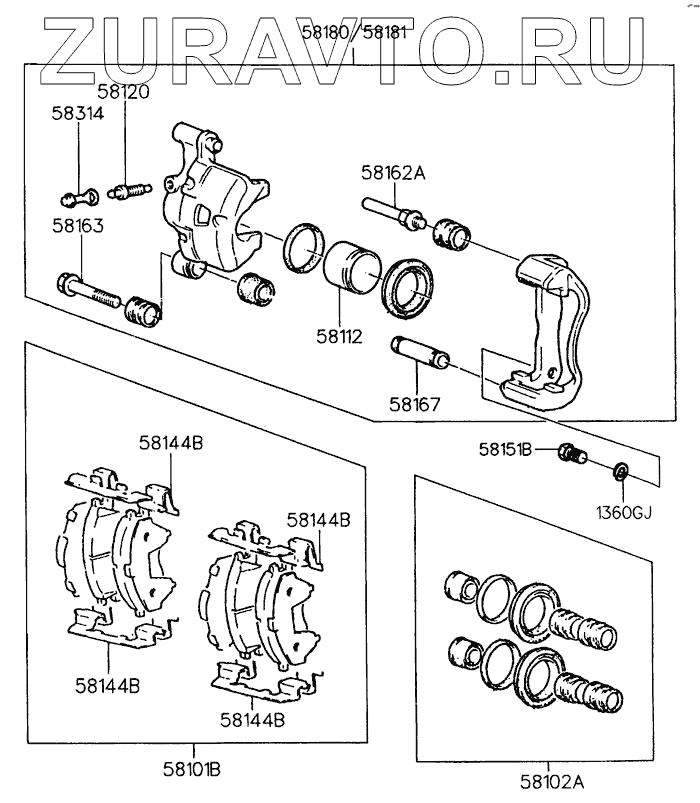 ZURAVTO.RU

58180/58181
58120
58314
58162A
58163
58112
58167
58151B
1360GJ
58144B
58144B
58144B
58144B
58101B
58102A