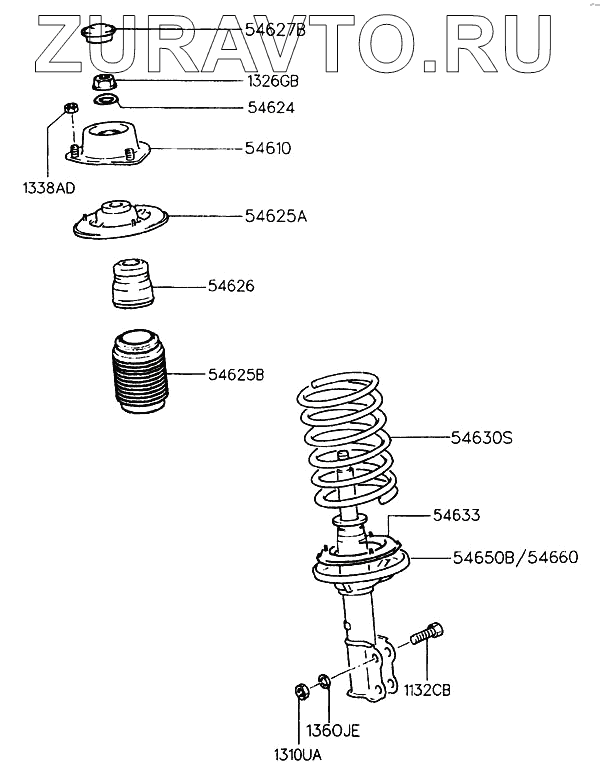 ZURAVTO.RU

54627B
1326GB
54624
54610
1338AD
54625A
54626
54625B
54630S
54633
54650B/54660
1132CB
1360JE
1310UA