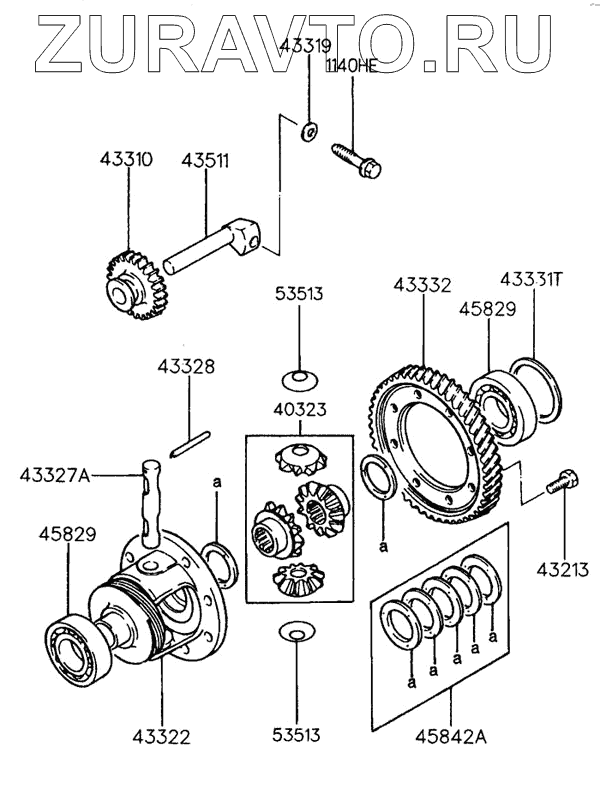 ZURAVTO.RU

43319
1140HE
43310
43511
53513
43332
43331T
45829
43328
40323
43327A
a
45829
a
43213
a
a
a
a
a
43322
53513
45842A