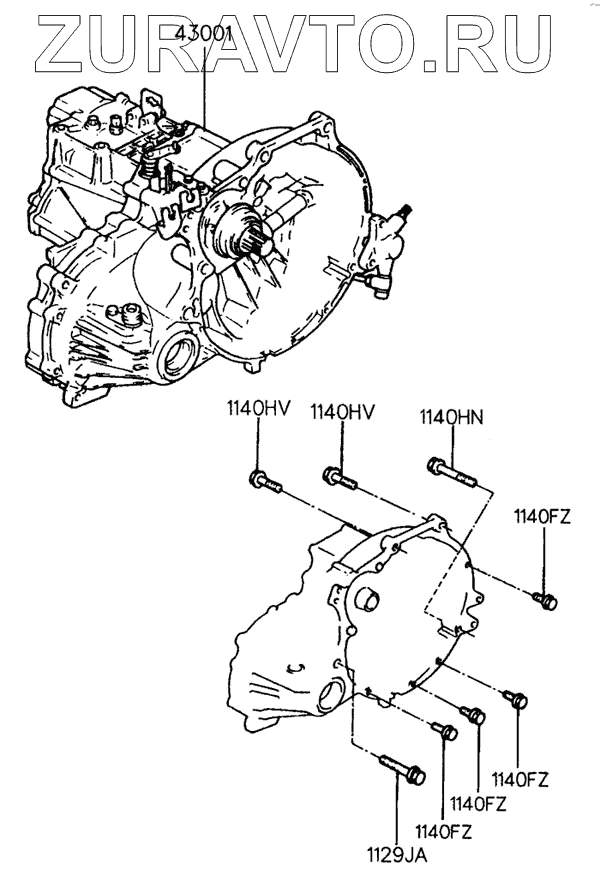 ZURAVTO.RU
43001
1140HV
1140HV
1140HN
1140FZ
1140FZ
1140FZ
1140FZ
1129JA