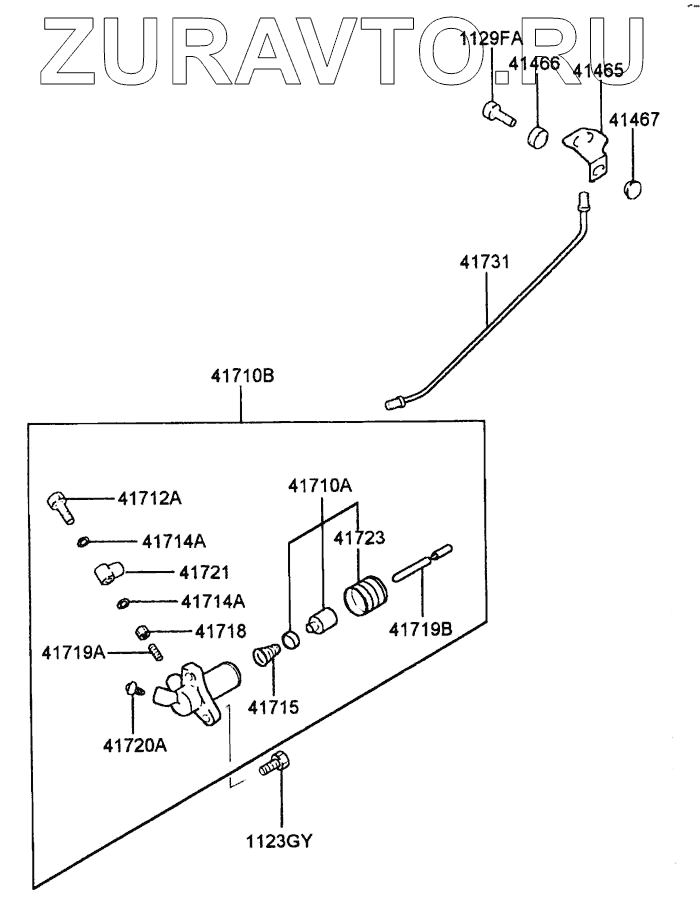 ZURAVTO.RU

1129FA
41466
41465
41467
41731
41710B
41712A
41714A
41721
41714A
41718
41719A
41720A
41710A
41723
41719B
41715
1123GY