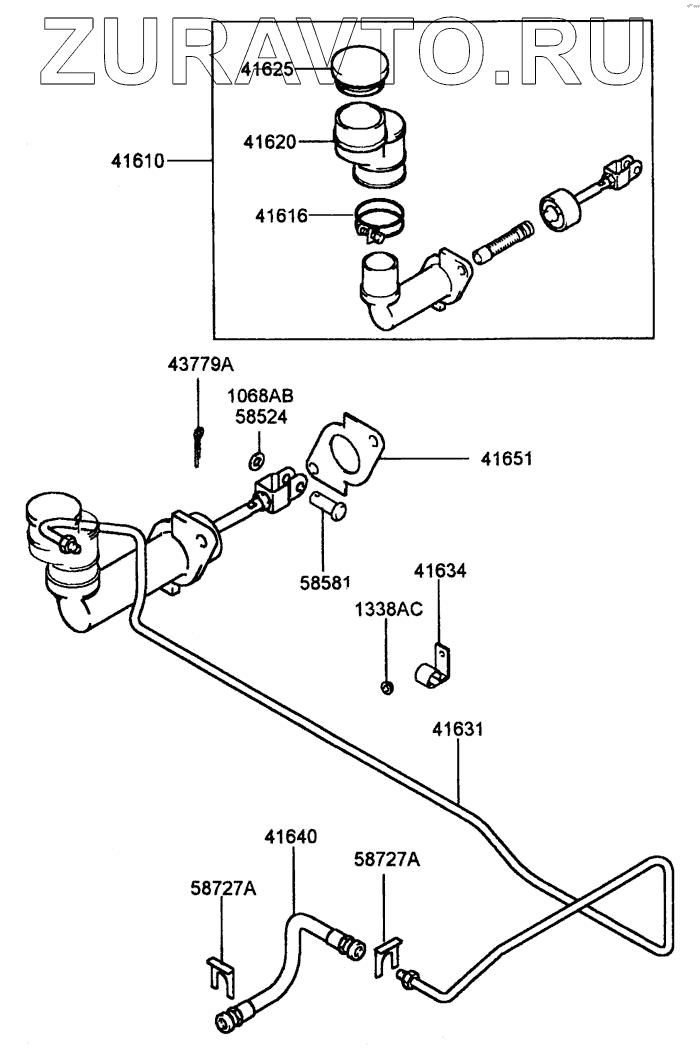 ZURAVTO.RU

41625
41620
41610
41616
43779A
1068AB
58524
41651
58581
41634
1338AC
41631
41640
58727A
58727A