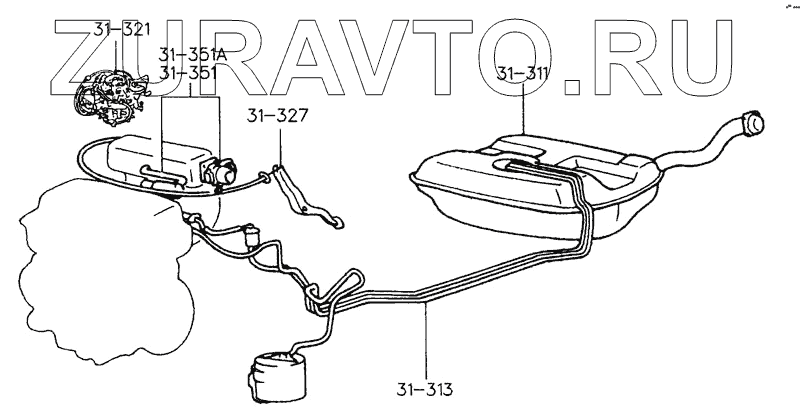 ZURAVTO.RU

31-321

31-351A

31-351

31-327

31-311

31-313