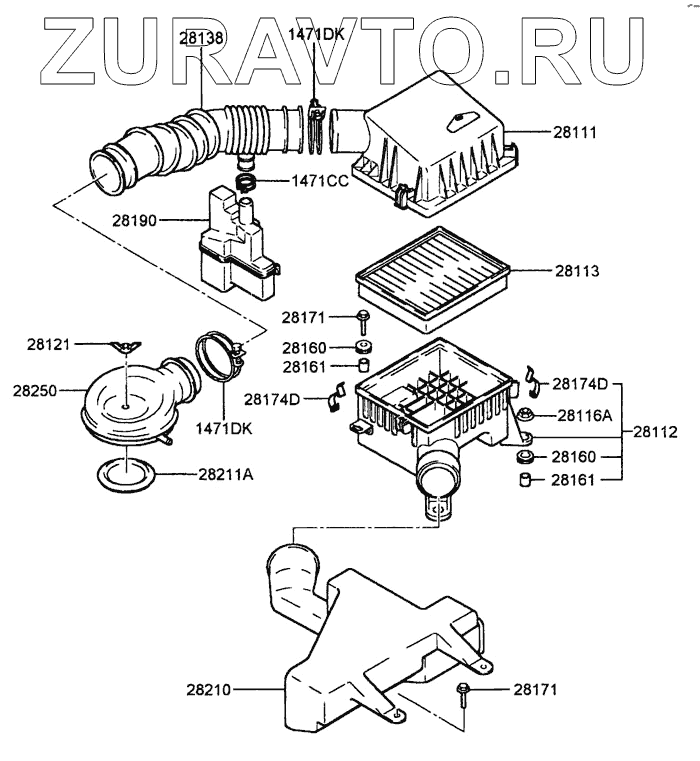 ZURAVTO.RU

28138
1471DK
28111
1471CC
28190
28113
28171
28160
28161
28121
28250
1471DK
28174D
28174D
28116A
28112
28160
28161
28211A
28210
28171