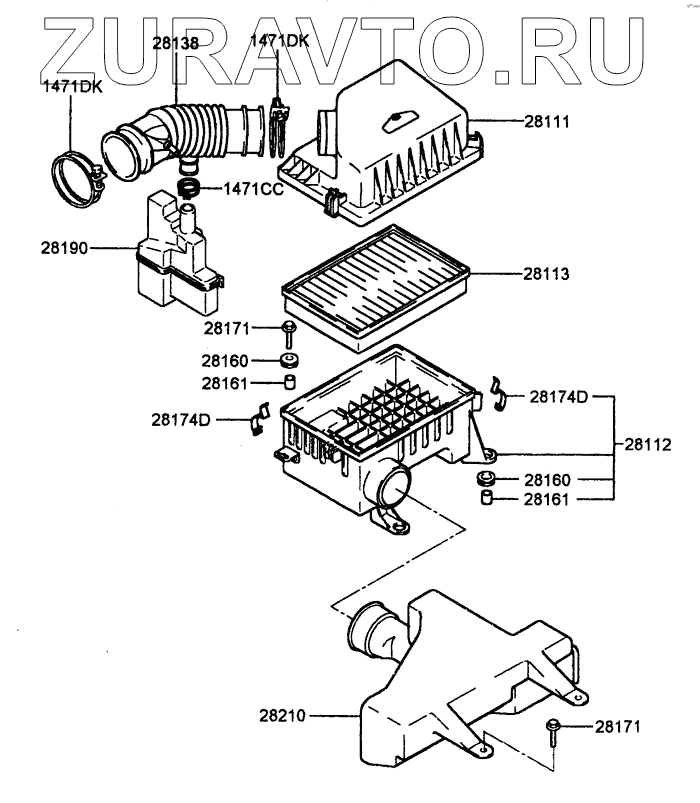 ZURAVTO.RU

28138
1471DK
1471DK
28111
1471CC
28190
28113
28171
28160
28161
28174D
28174D
28112
28160
28161
28210
28171