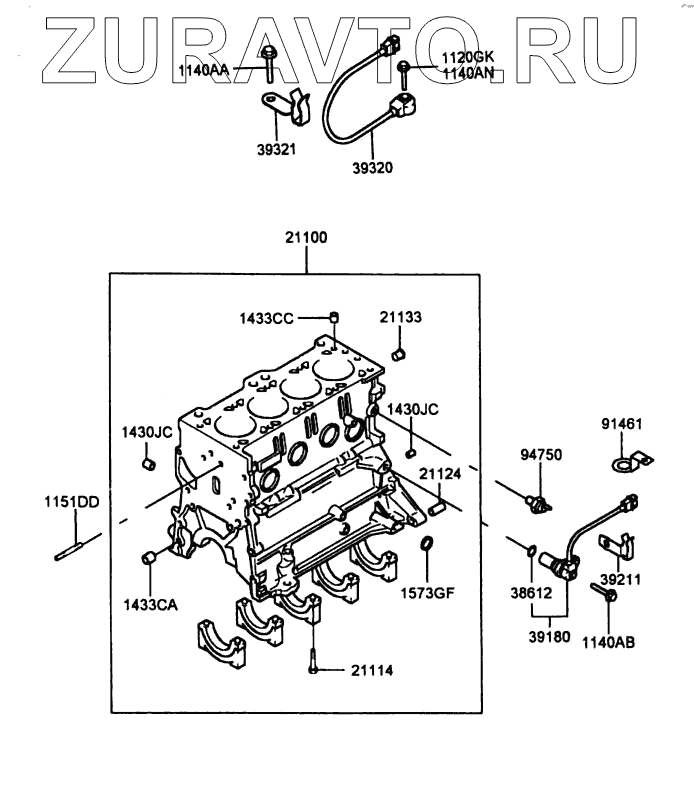 ZURAVTO.RU

1140AA
1120GK
1140AN
39321
39320

21100
1433CC
21133
1430JC
1430JC
91461
94750
21124
1151DD
1433CA
1573GF
38612
39211
39180
1140AB
21114