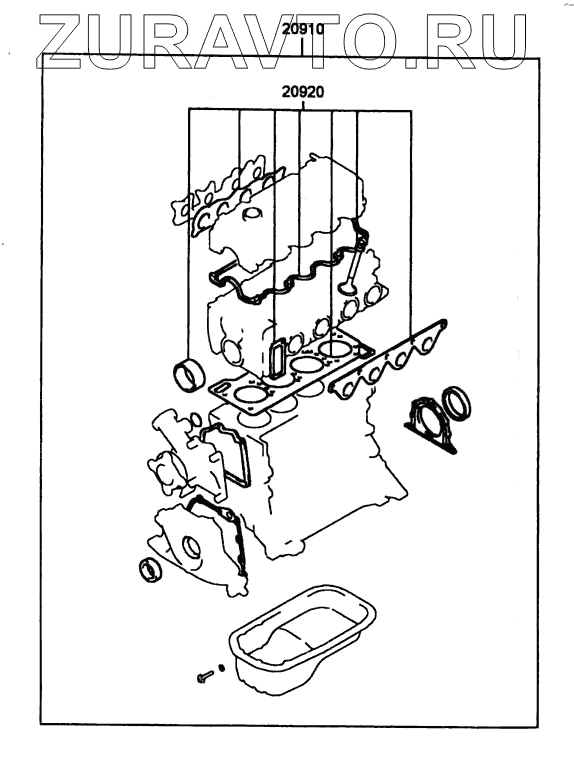 ZURAVTO.RU
20910
20920