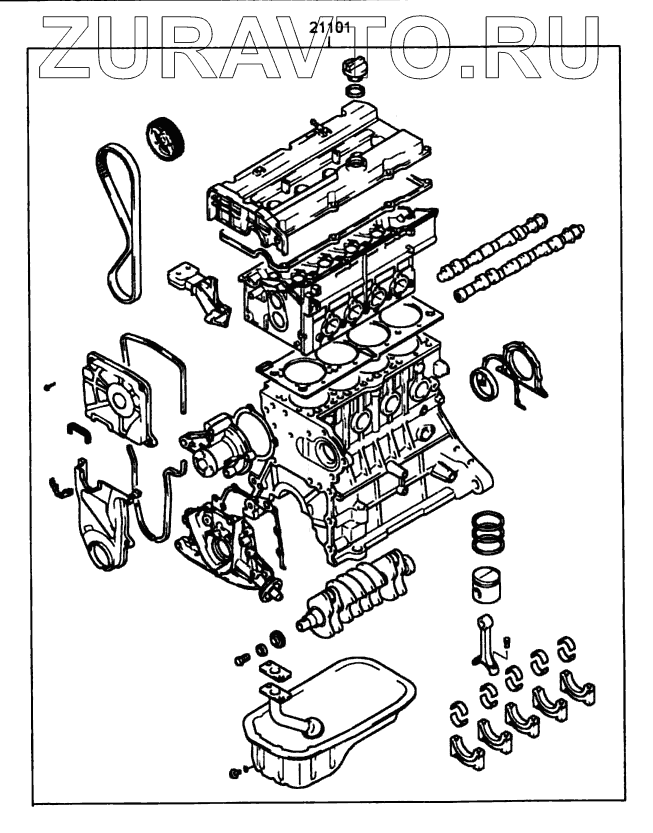 ZURAVTO.RU
21101