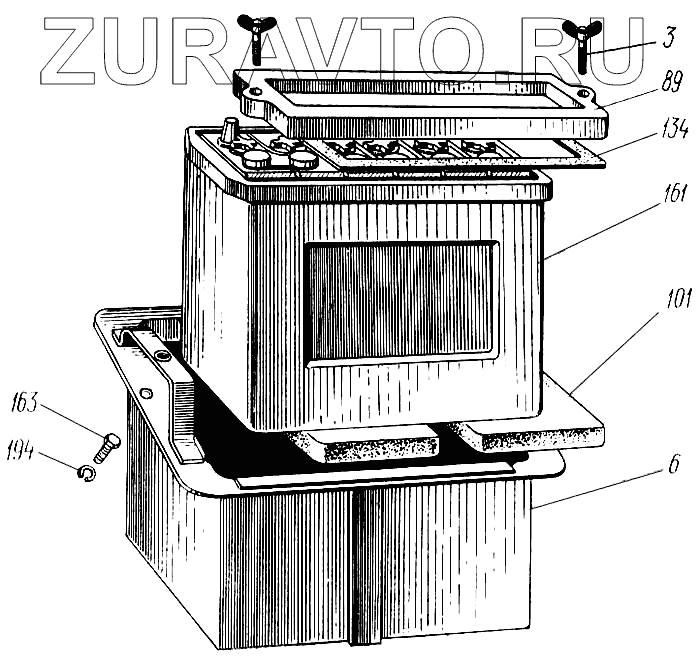 ZURAVTO.RU

3
89
134
161
101
163
194
6