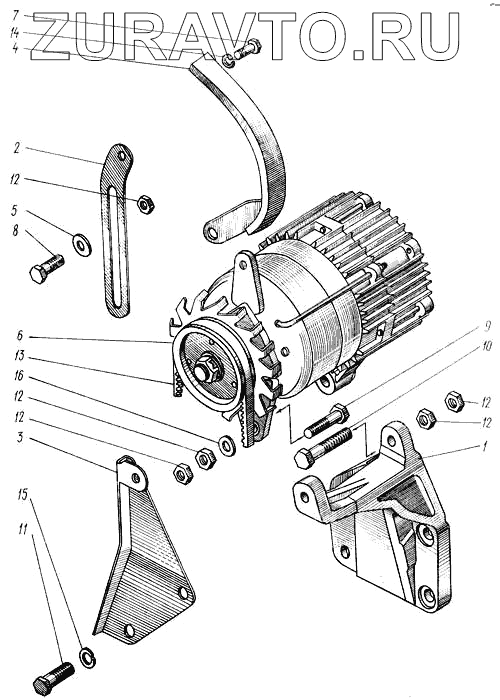 ZURAVTO.RU

7
14
4
2
12
5
8
6
13
16
12
12
3
15
11
9
10
12
12
1