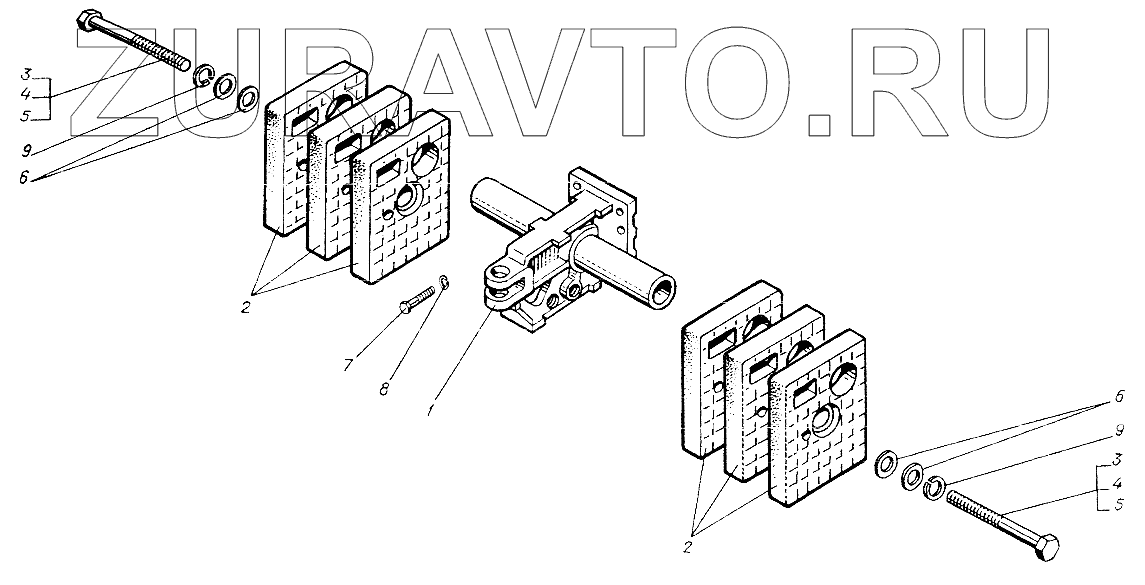 ZUPAVTO.RU

3
4
5
9
6
2
7
8
1
6
9
3
4
5
2