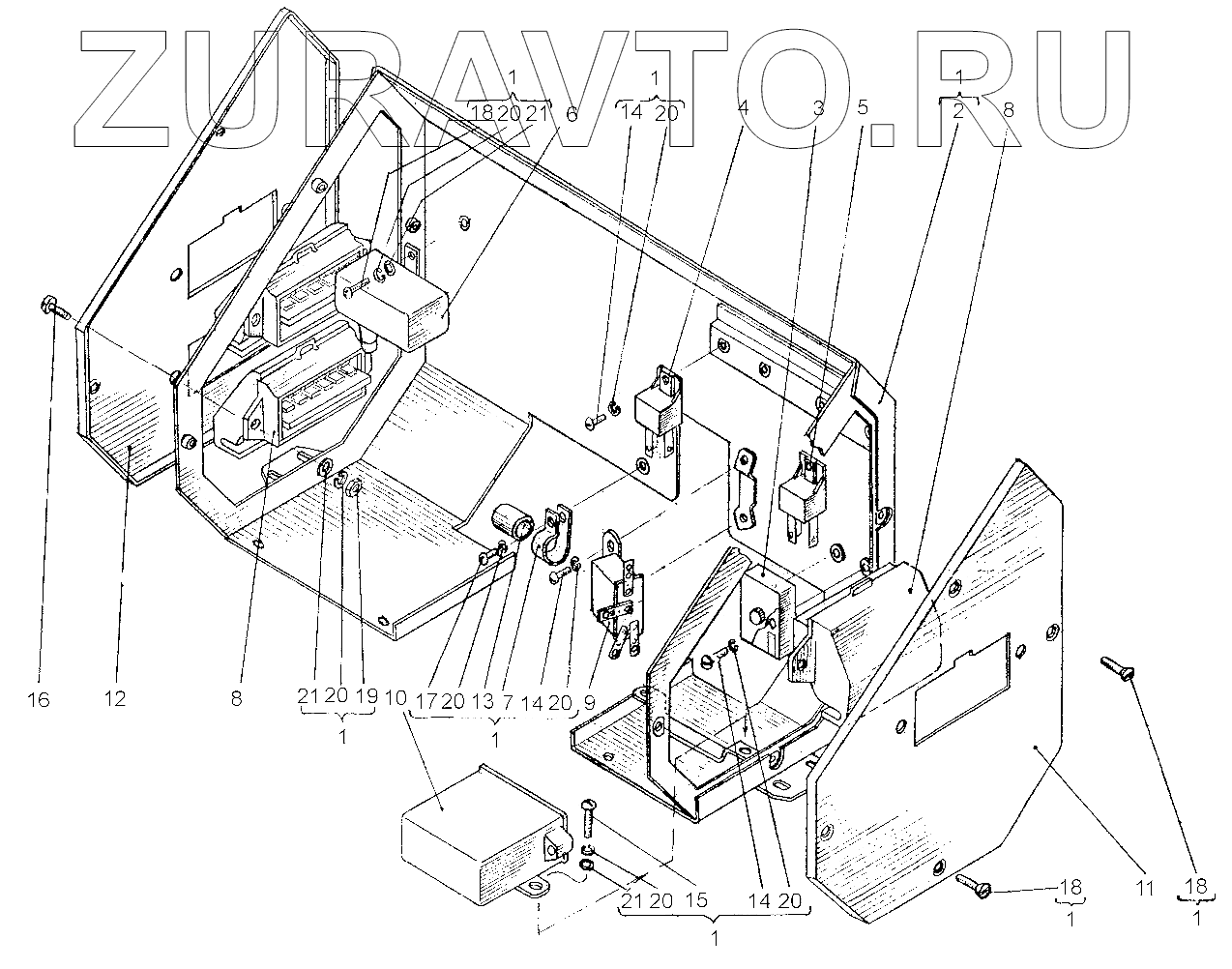 ZURAVTO.RU

1
18 20 21 6

1
14 20

4 3 5

1
2 8

16 12 8 21 20 19
1

10 17 20 13 7 14 20 9
1

21 20 15 14 20
1

18
1

11

18
1