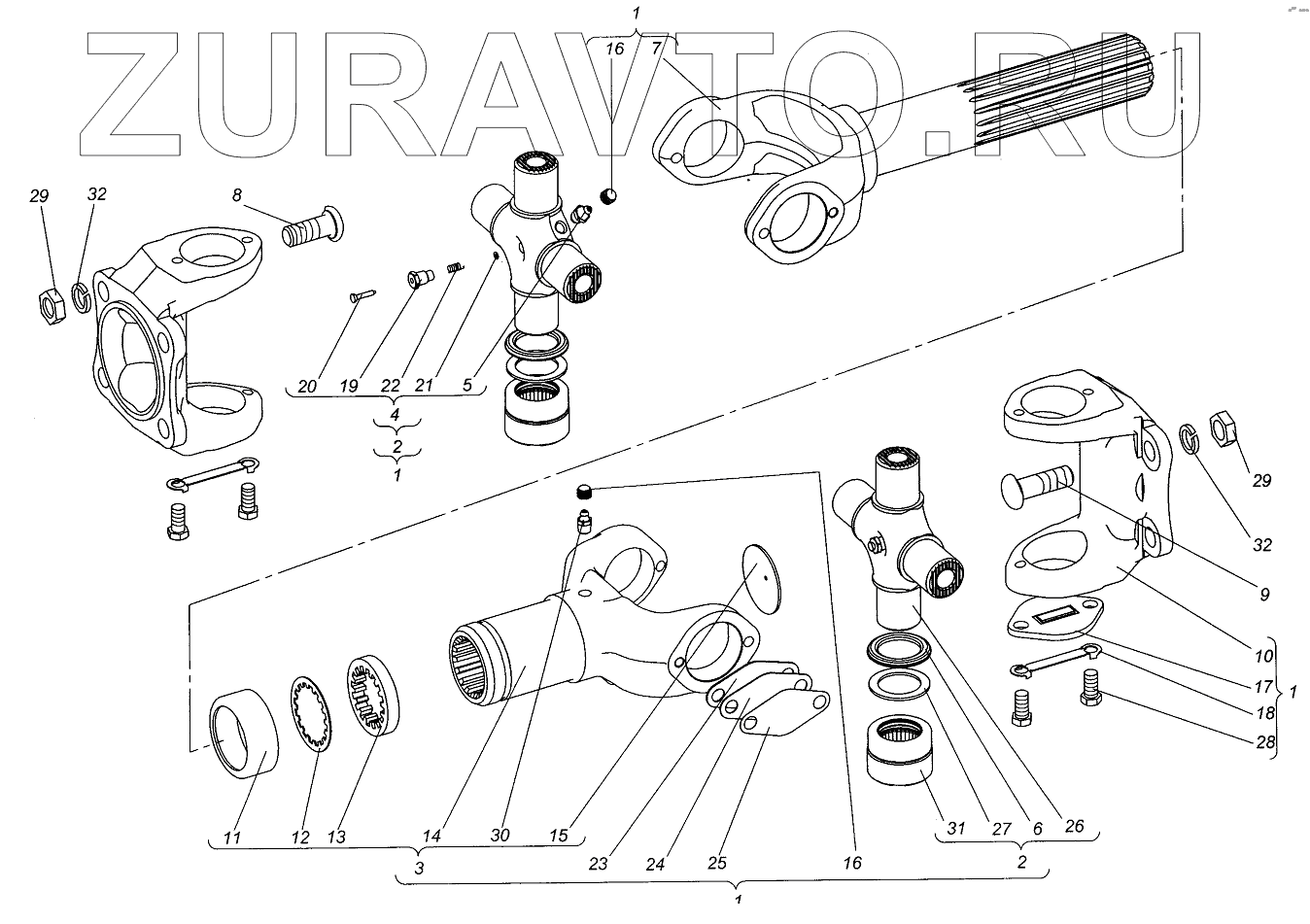 ZURAVTO.RU

1
16 7
29 32 8
20 19 22 21 5
4
2
1
29
32
9
10
17
18
28
1
11 12 13 14 30 15 23 24 25 16 31 27 6 26
3
2
1