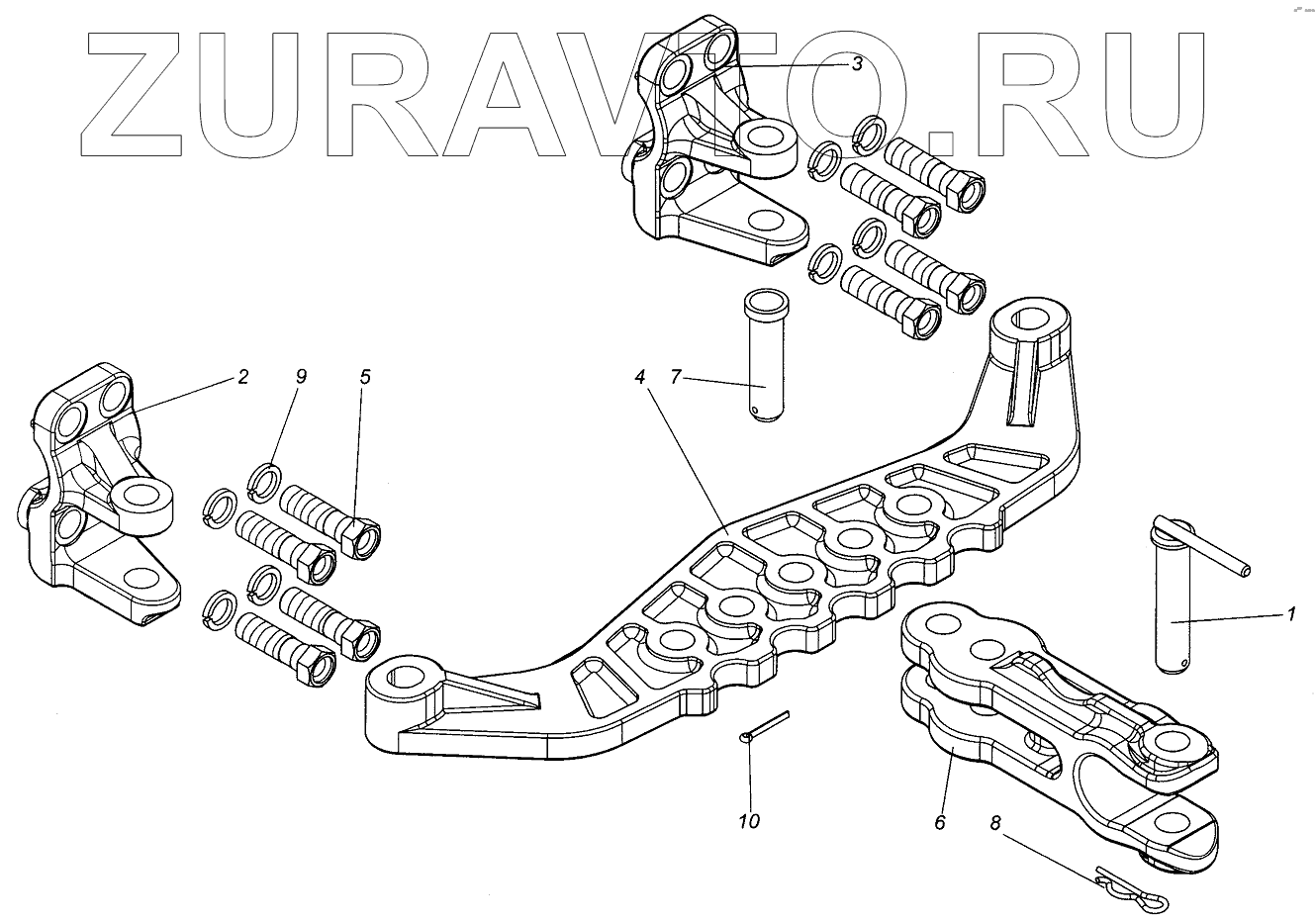 ZURAVTO.RU

3

2
9
5
4
7
1
10
6
8