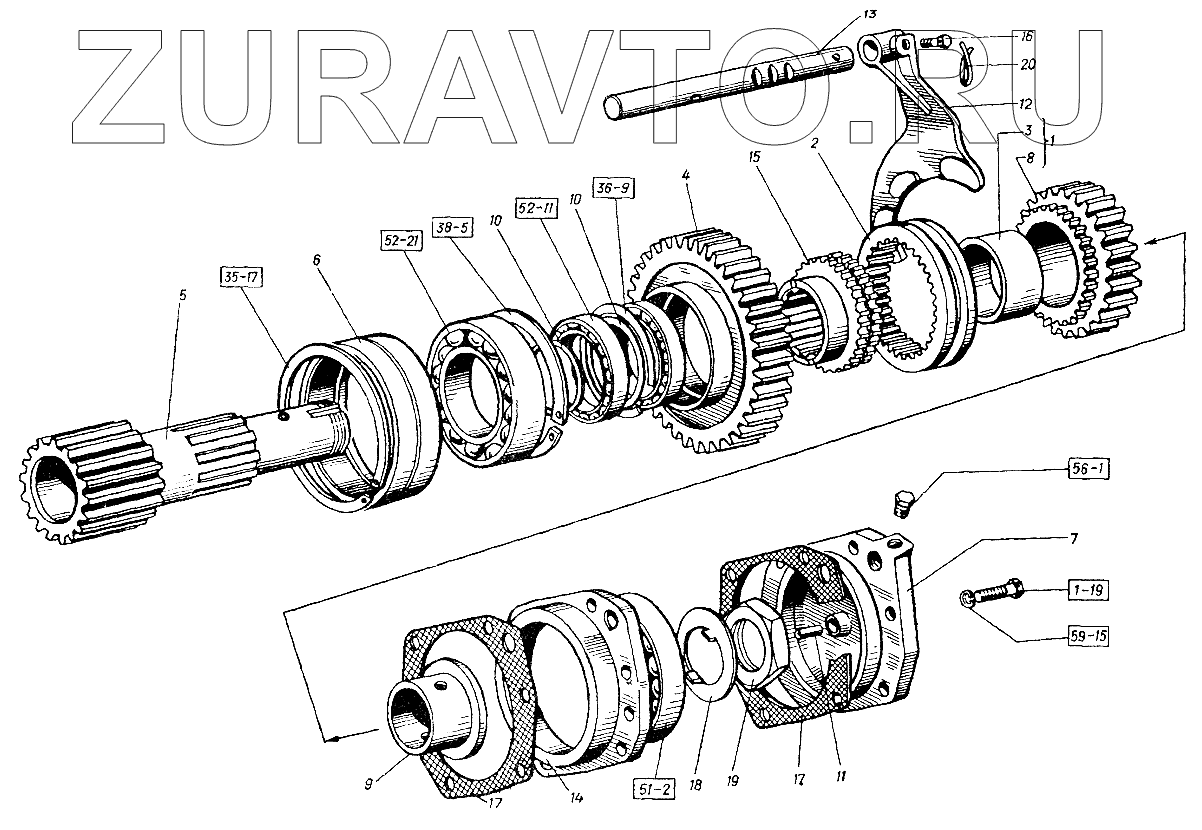 ZURAVTO.RU

13
16
20
12
3
1
8
2
15
4
36-9
10
52-11
10
38-5
52-21
6
35-17
5
56-1
7
1-19
59-15
9
17
14
51-2
18
19
17
11