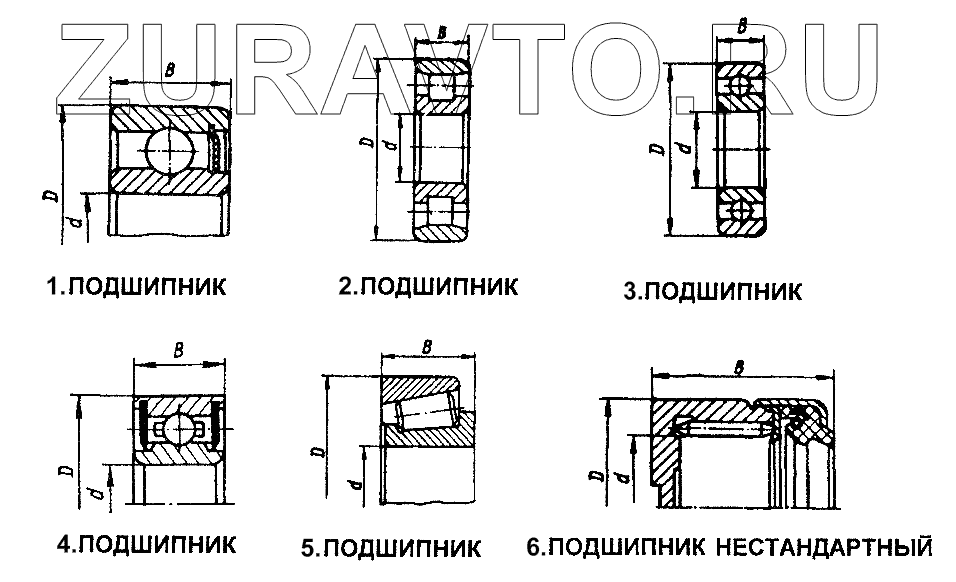 ZURAVTO.RU

B
D
d
1.ПОДШИПНИК

B
D
d
2.ПОДШИПНИК

B
D
d
3.ПОДШИПНИК

B
D
d
4.ПОДШИПНИК

B
D
d
5.ПОДШИПНИК

B
D
d
6.ПОДШИПНИК НЕСТАНДАРТНЫЙ