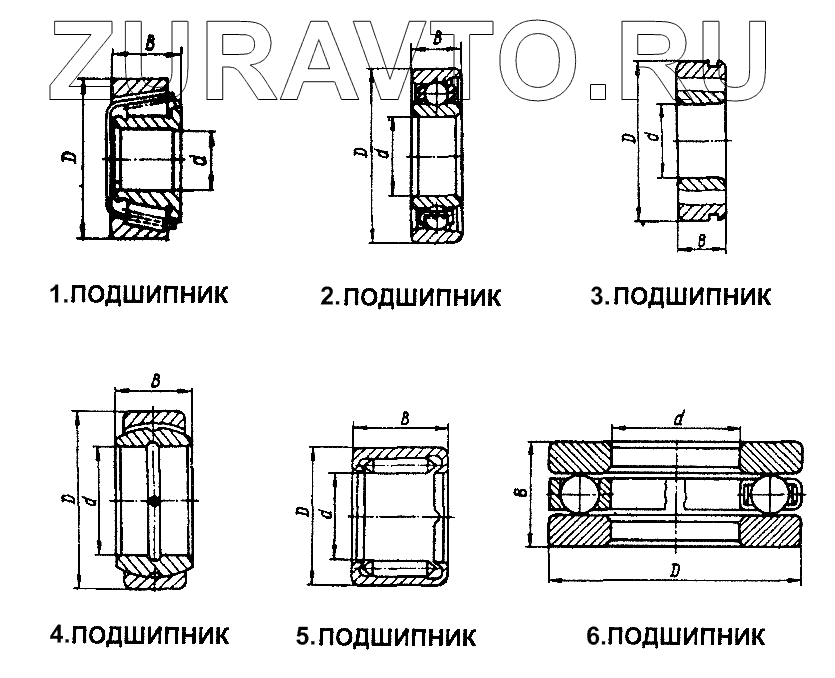 ZURAVTO.RU

B
D
d
1.ПОДШИПНИК

B
D
d
2.ПОДШИПНИК

D
d
B
3.ПОДШИПНИК

B
D
d
4.ПОДШИПНИК

B
D
d
5.ПОДШИПНИК

d
B
D
6.ПОДШИПНИК