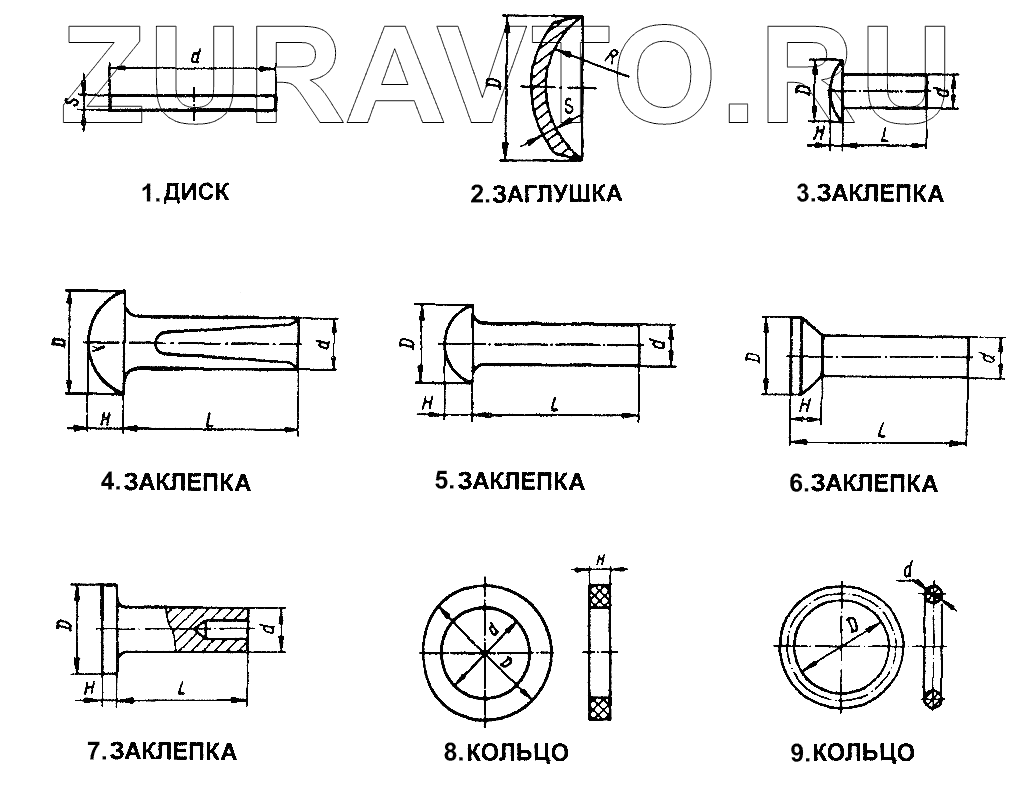 ZURAVTO.RU

d
S
1.ДИСК

D
R
S
2.ЗАГЛУШКА

D
d
H
L
3.ЗАКЛЕПКА

D
d
H
L
4.ЗАКЛЕПКА

D
d
H
L
5.ЗАКЛЕПКА

D
d
H
L
6.ЗАКЛЕПКА

D
d
H
L
7.ЗАКЛЕПКА

d
D
H
8.КОЛЬЦО

d
D
9.КОЛЬЦО