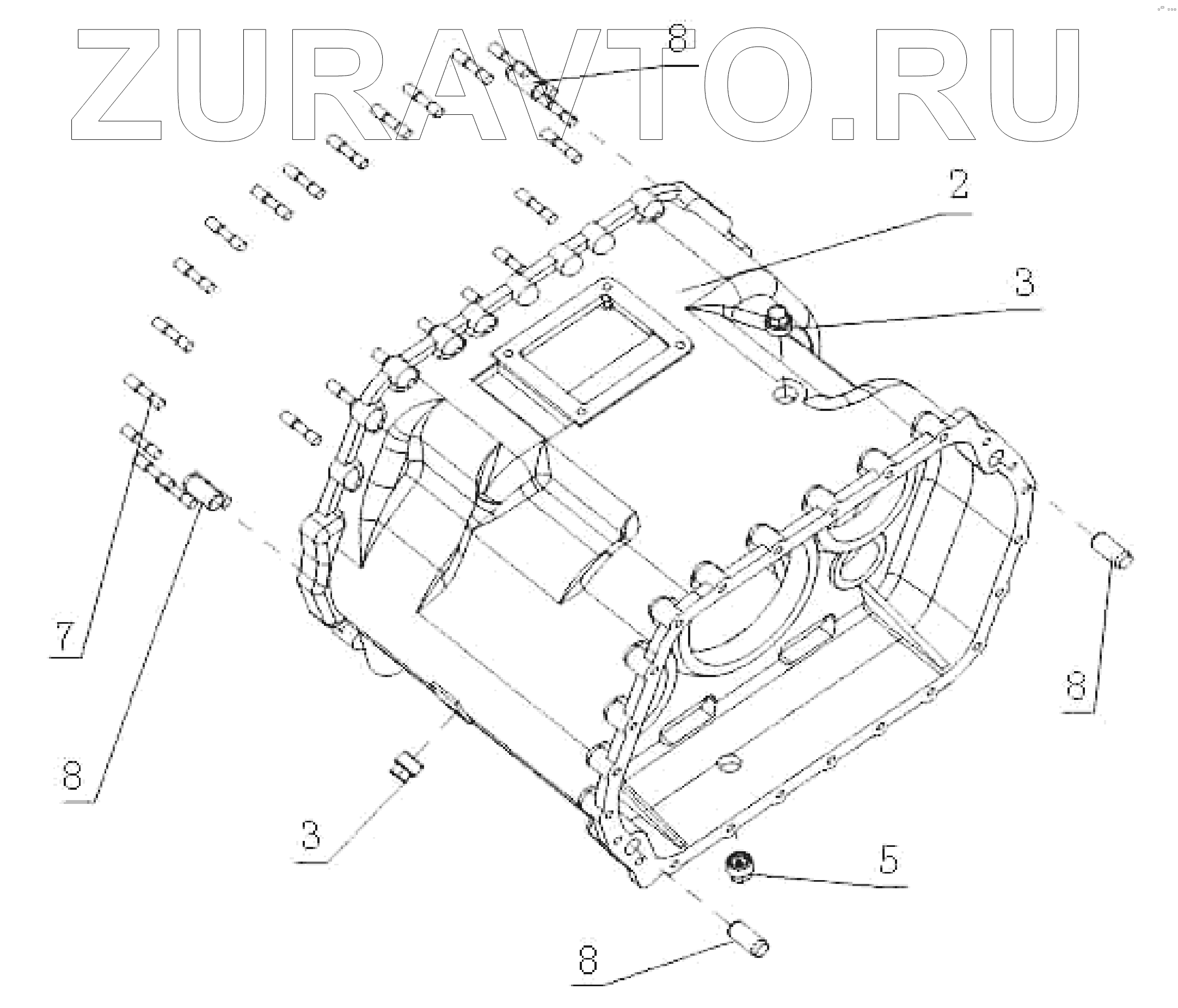 ZURAVTO.RU

8

2

3

7

8

8

3

5

8