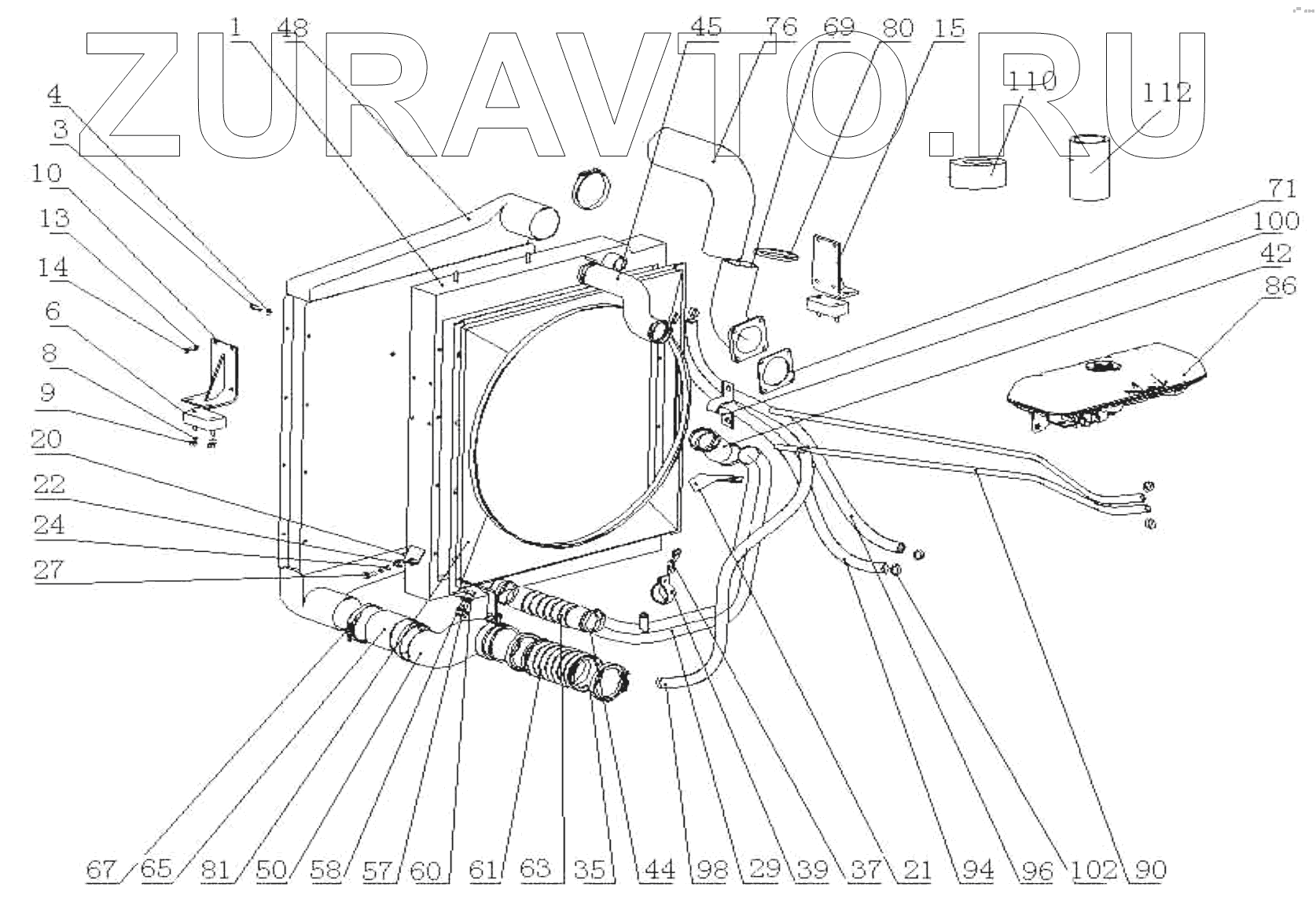 ZURAVTO.RU

1
48
45
76
69
80
15
110
112
4
3
10
13
14
6
8
9
20
22
24
27
71
100
42
86

67
65
81
50
58
57
60
61
63
35
44
98
29
39
37
21
94
96
102
90