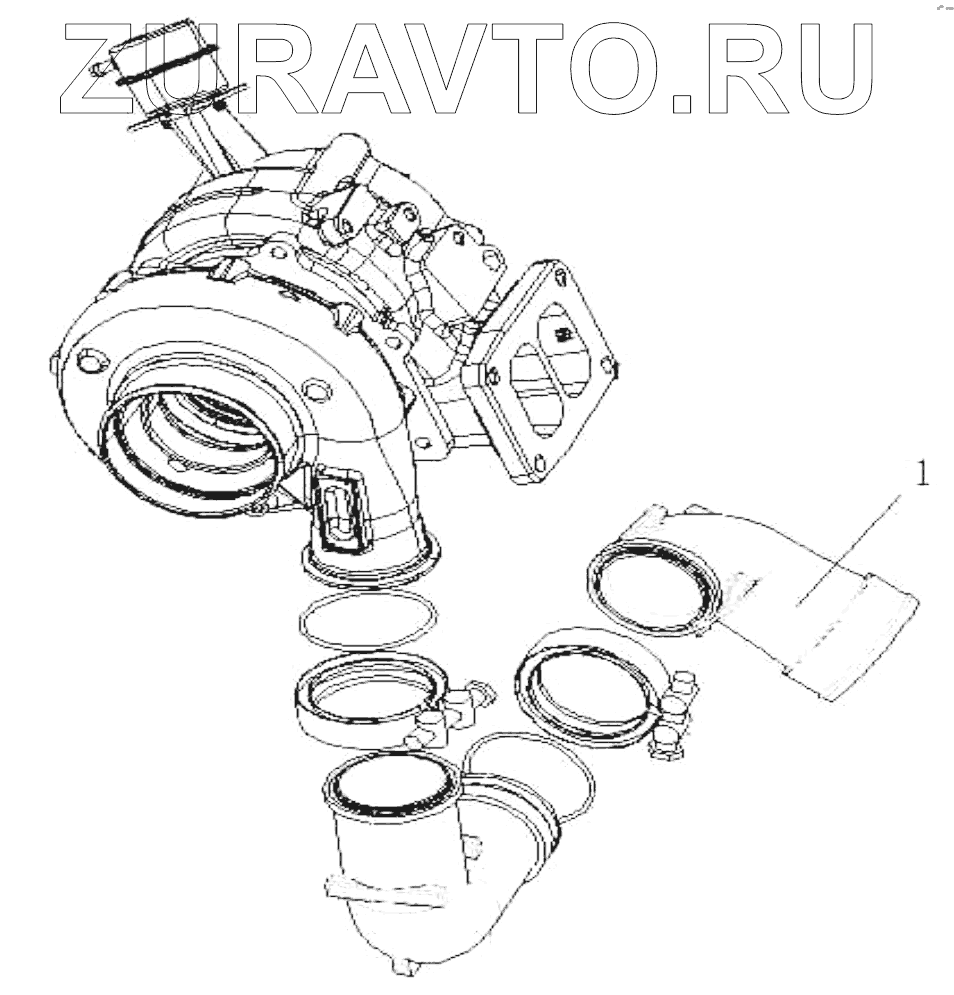 ZURAVTO.RU

1