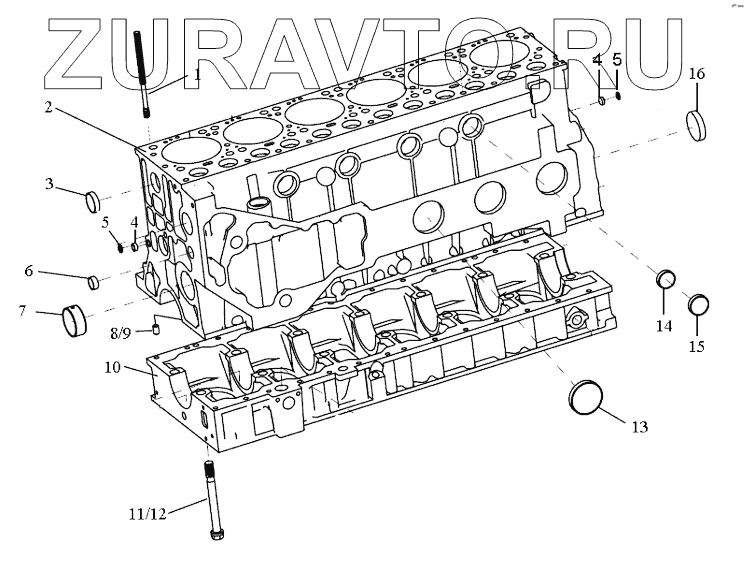 ZURAVTO.RU

1
2
4 5
16
3
5
4
6
7
8/9
10
14
15
13
11/12