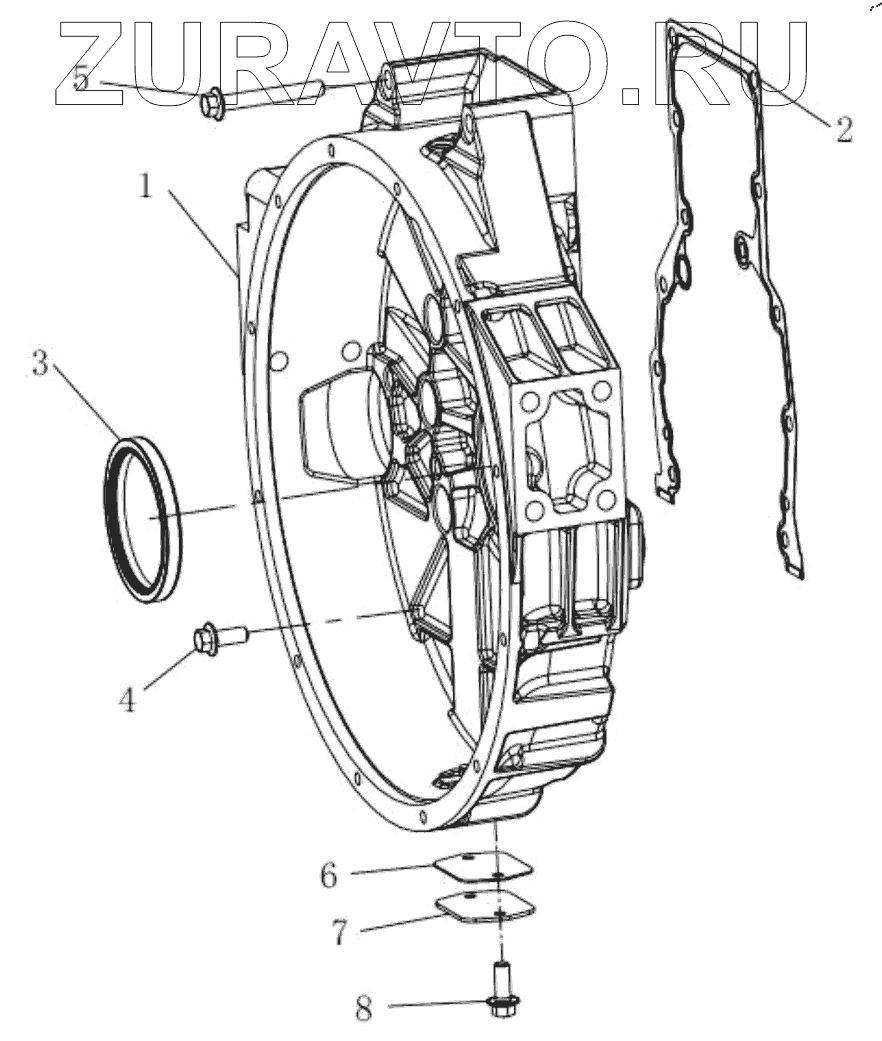 ZURAVTO.RU

5
2
1
3
4
6
7
8