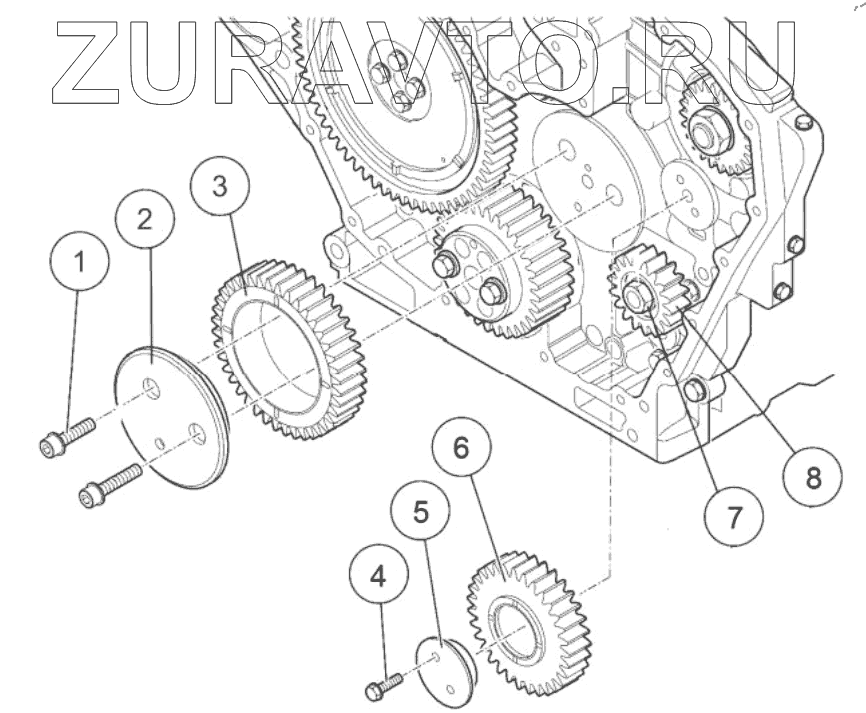 ZURAVTO.RU

1
2
3
4
5
6
7
8