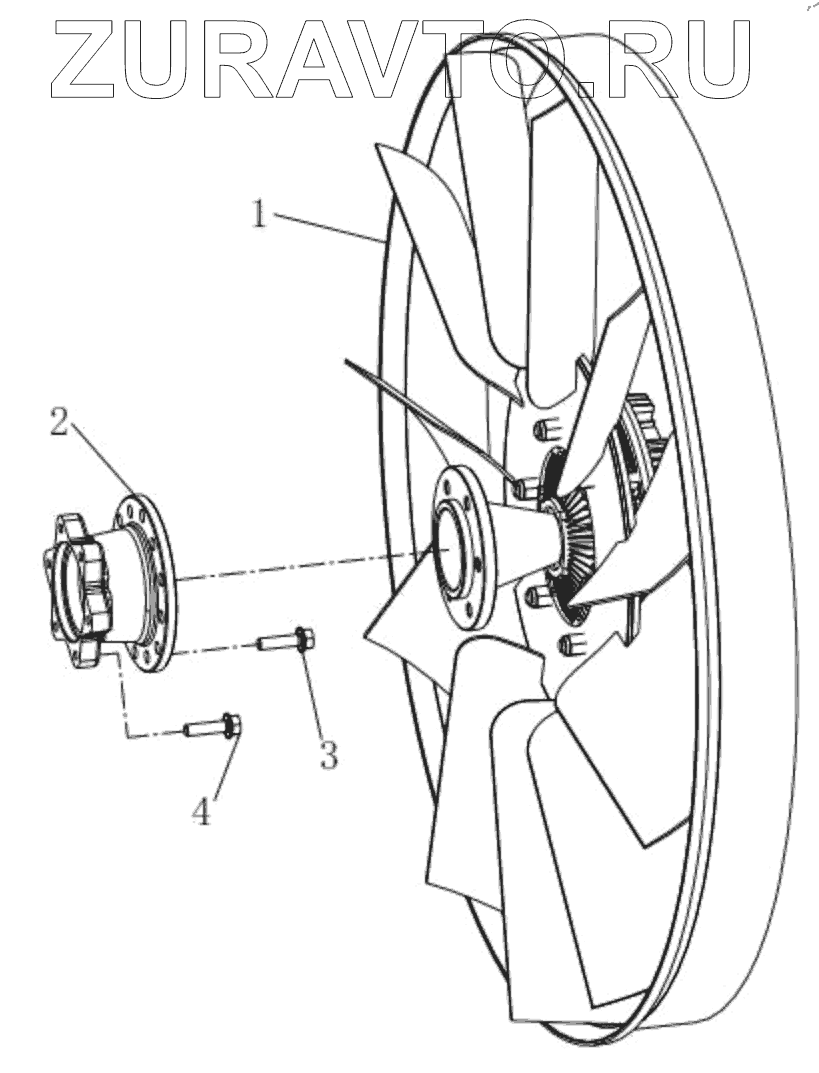 ZURAVTO.RU

1

2

3

4