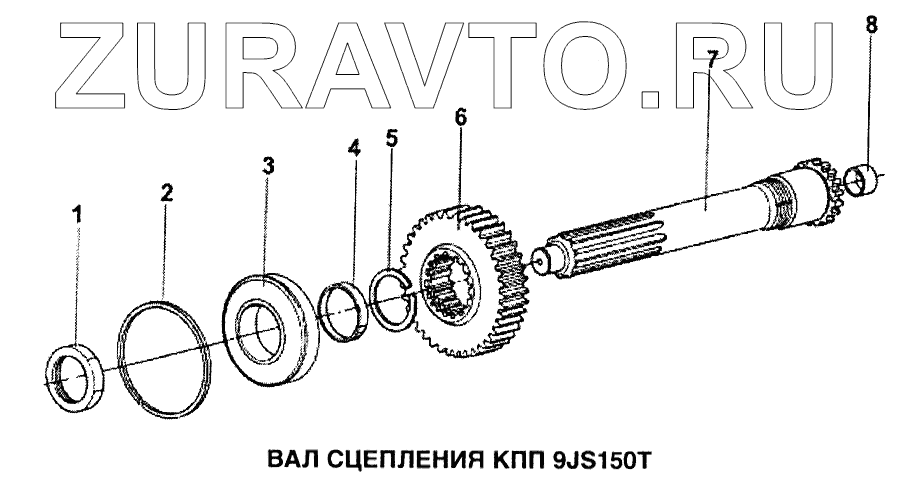 ZURAVTO.RU

1
2
3
4
5
6
7
8

ВАЛ СЦЕПЛЕНИЯ КПП 9JS150T