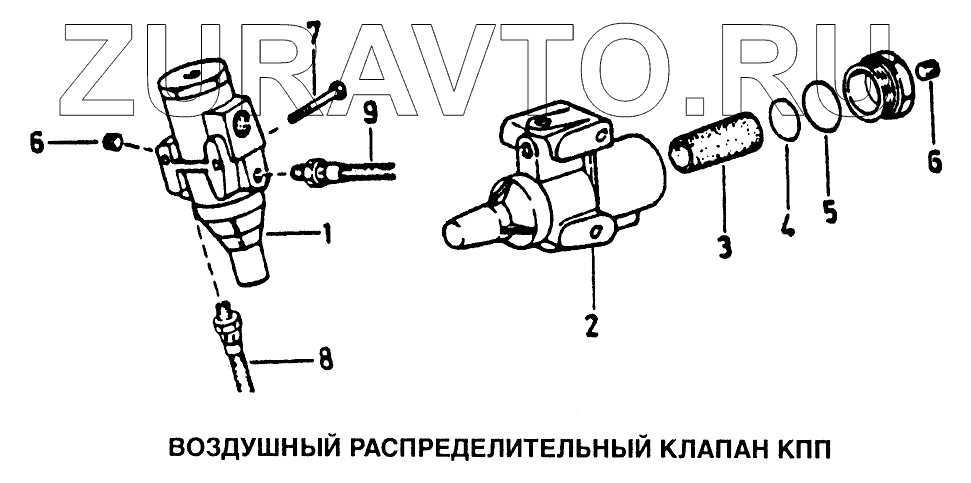 ZURAVTO.RU

7
9
6
1
8
2
3
4
5
6

ВОЗДУШНЫЙ РАСПРЕДЕЛИТЕЛЬНЫЙ КЛАПАН КПП