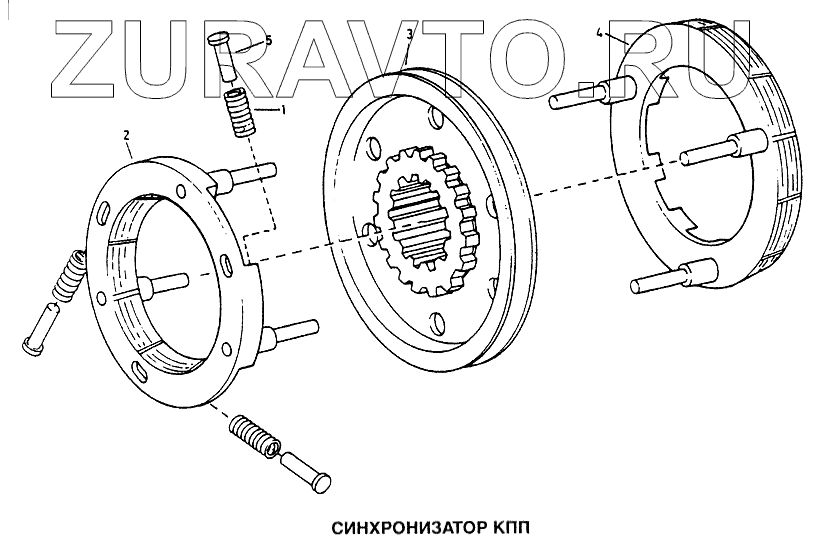 ZURAVTO.RU

5
3
4
1
2

СИНХРОНИЗАТОР КПП