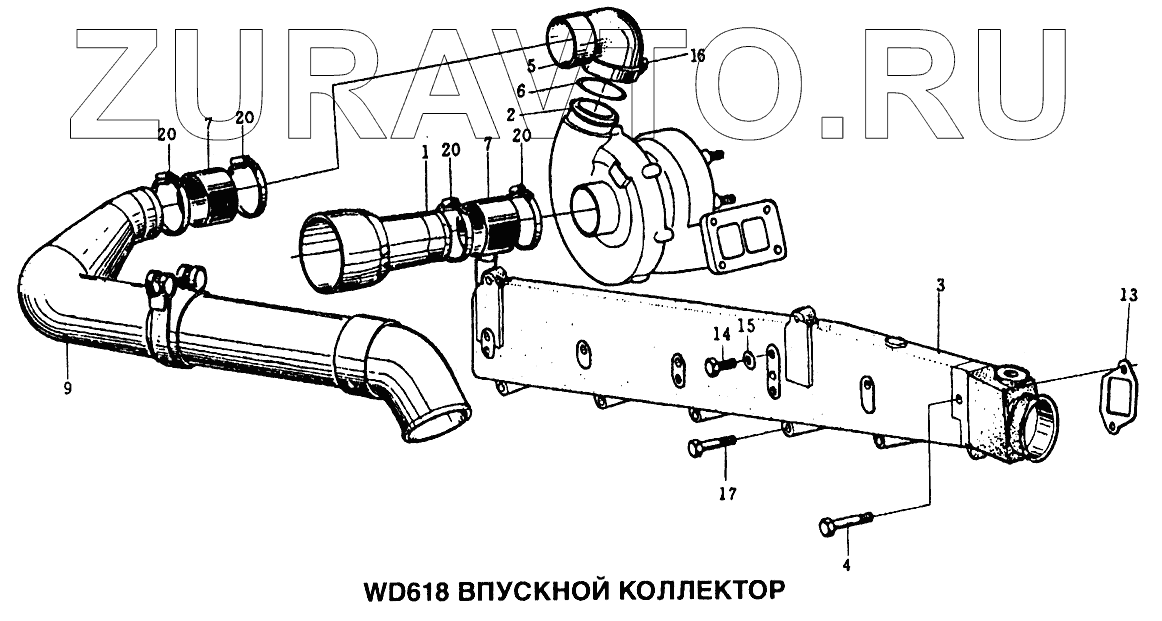 ZURAVTO.RU

5
16
6
2
20
7
20
1
20
7
20
3
13
14
15
9
17
4

WD618 ВПУСКНОЙ КОЛЛЕКТОР