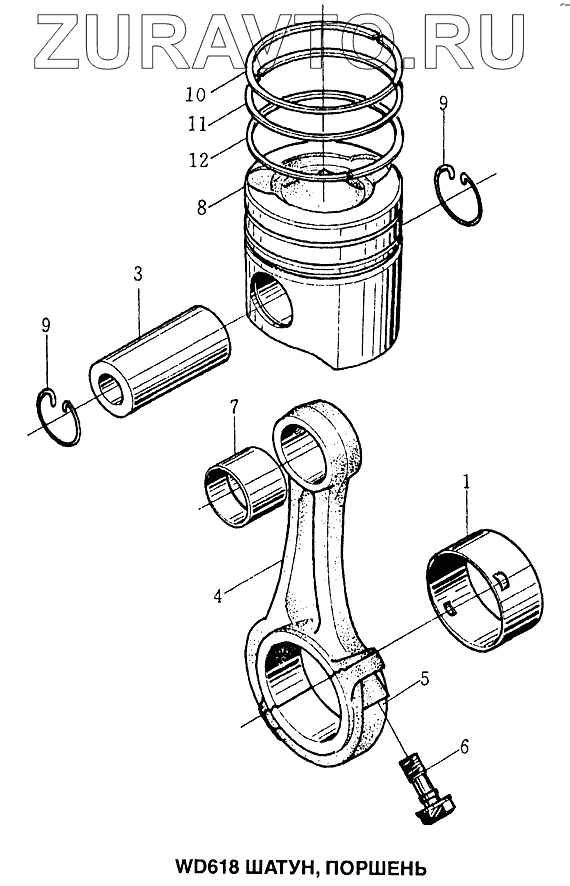 ZURAVTO.RU

10
11
12
8
9
3
9
7
1
4
5
6

WD618 ШАТУН, ПОРШЕНЬ