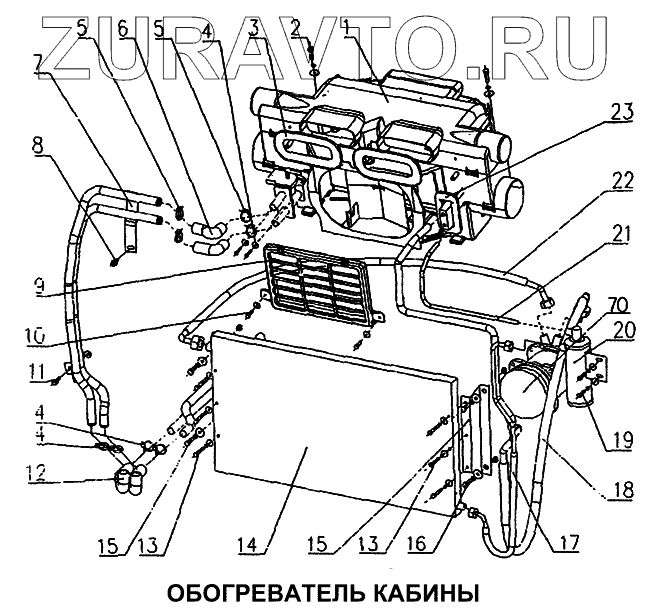 ZURAVTO.RU

5 6 5 4 3 2 1
7
8
23
22
21
9
10
70
20
11
4
4
12
19
18
15 13 14 15 13 16 17

ОБОГРЕВАТЕЛЬ КАБИНЫ