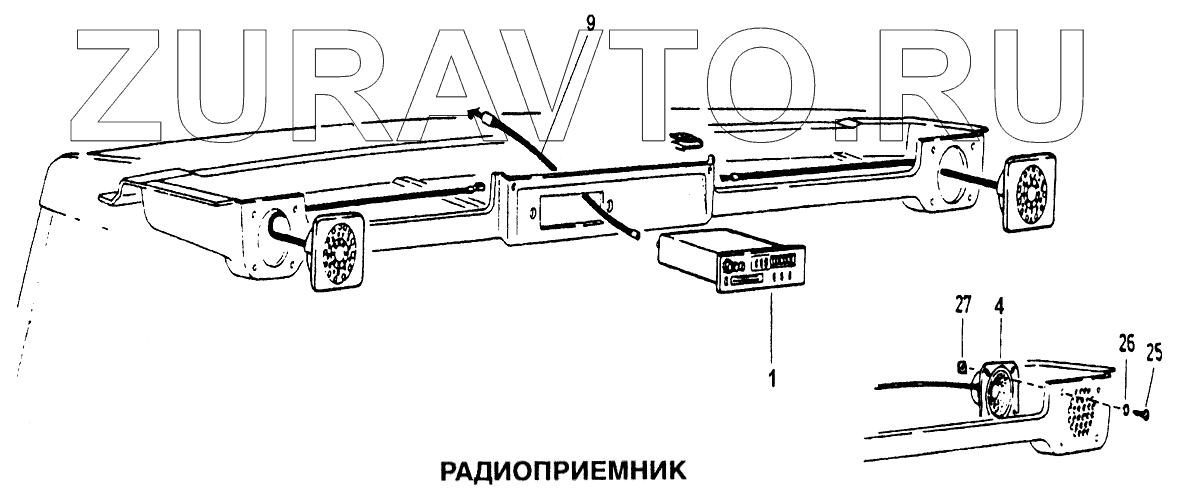 ZURAVTO.RU

9

1

27 4

26 25

РАДИОПРИЕМНИК