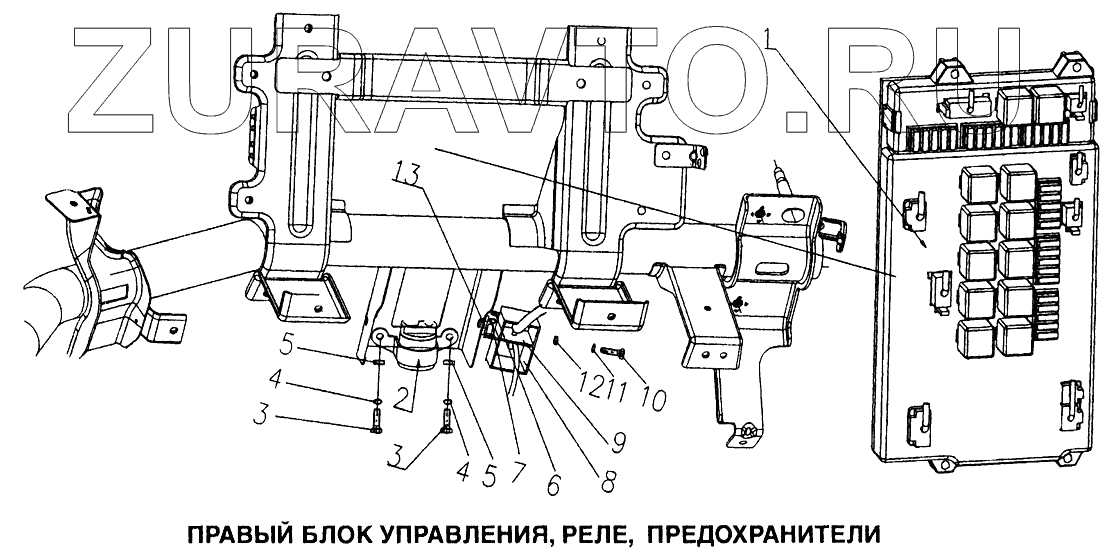 ZURAVTO.RU

1
13
5
4
3
2
3
4
5
7
6
8
9
12
11
10

ПРАВЫЙ БЛОК УПРАВЛЕНИЯ, РЕЛЕ, ПРЕДОХРАНИТЕЛИ