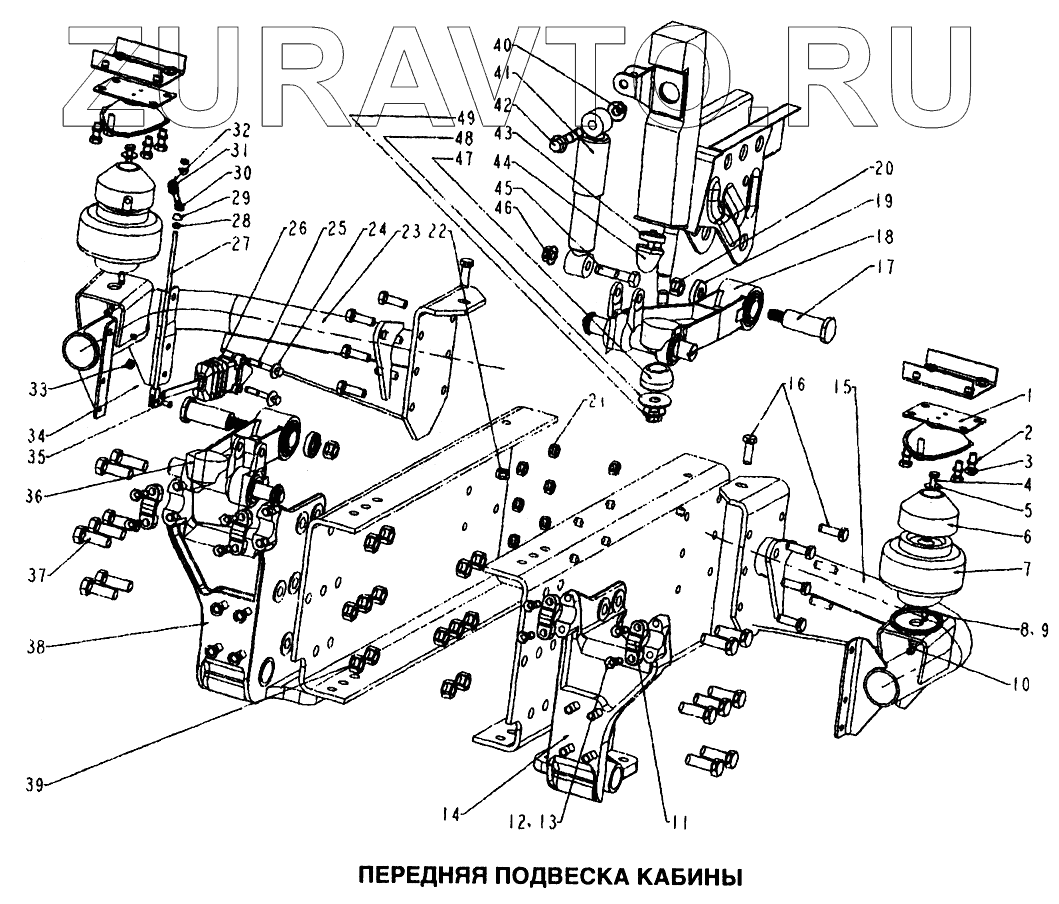 ZURAVTO.RU

40
41
42
43
44
45
46
49
48
47
32
31
30
29
28
27
26
25
24
23
22
20
19
18
17
33
34
35
36
37
38
39
21
16
15
1
2
3
4
5
6
7
8, 9
10
14
12, 13
11

ПЕРЕДНЯЯ ПОДВЕСКА КАБИНЫ