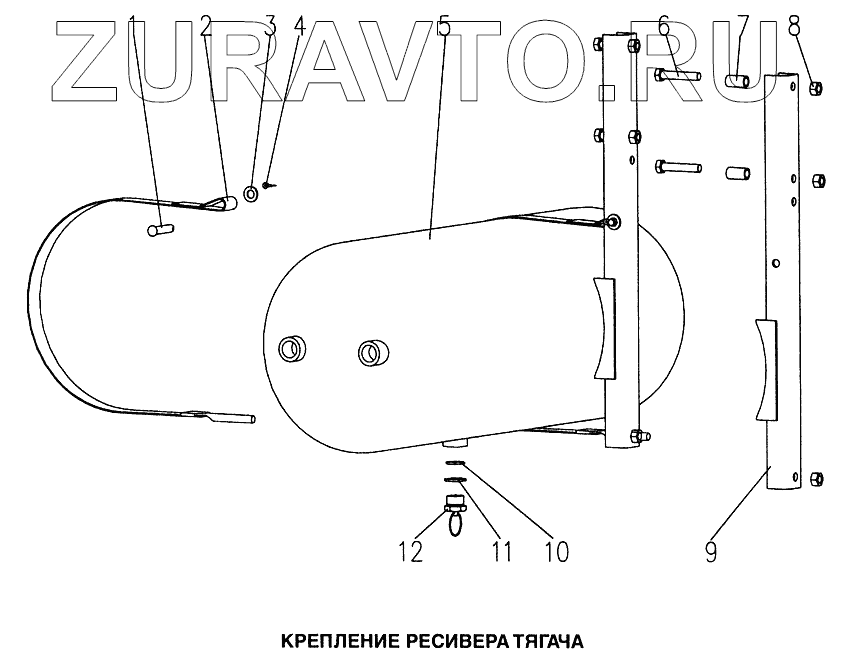 ZURAVTO.RU

1 2 3 4 5 6 7 8

12 11 10 9

КРЕПЛЕНИЕ РЕСИВЕРА ТЯГАЧА