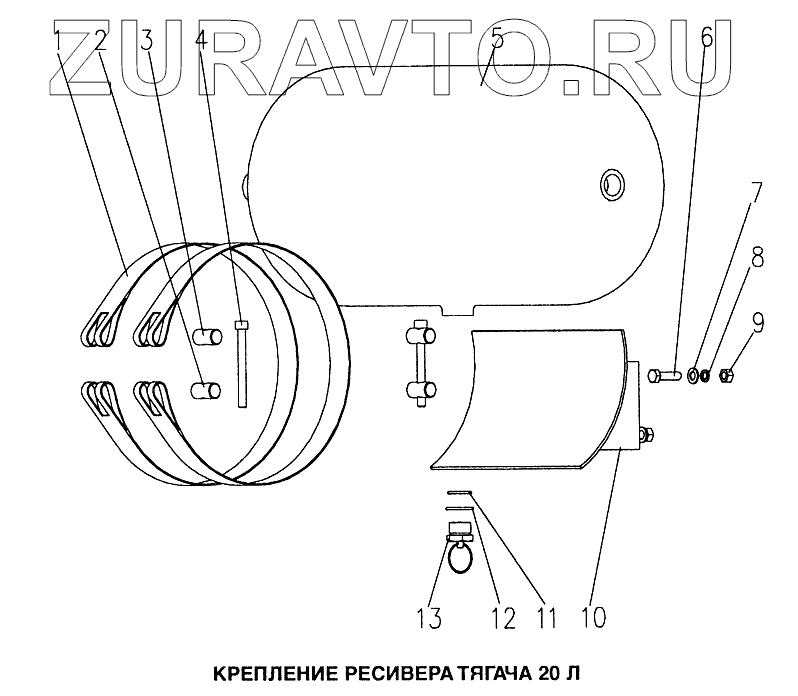 ZURAVTO.RU

1 2 3 4 5 6

7 8 9

13 12 11 10

КРЕПЛЕНИЕ РЕСИВЕРА ТЯГАЧА 20 Л