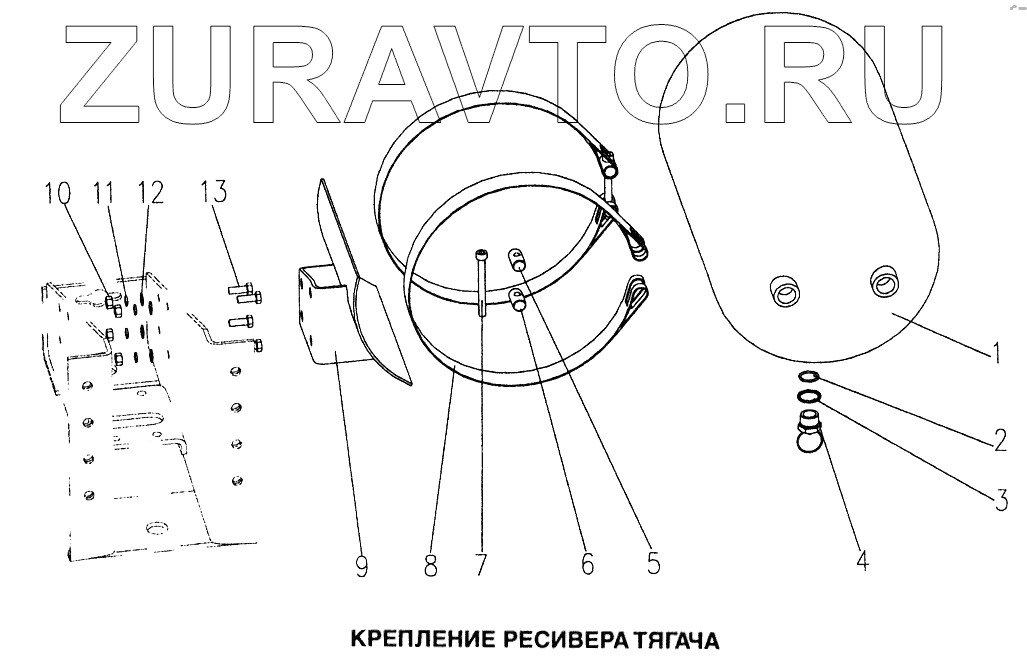 ZURAVTO.RU

10 11 12 13

1

2

3

4

9 8 7 6 5

КРЕПЛЕНИЕ РЕСИВЕРА ТЯГАЧА