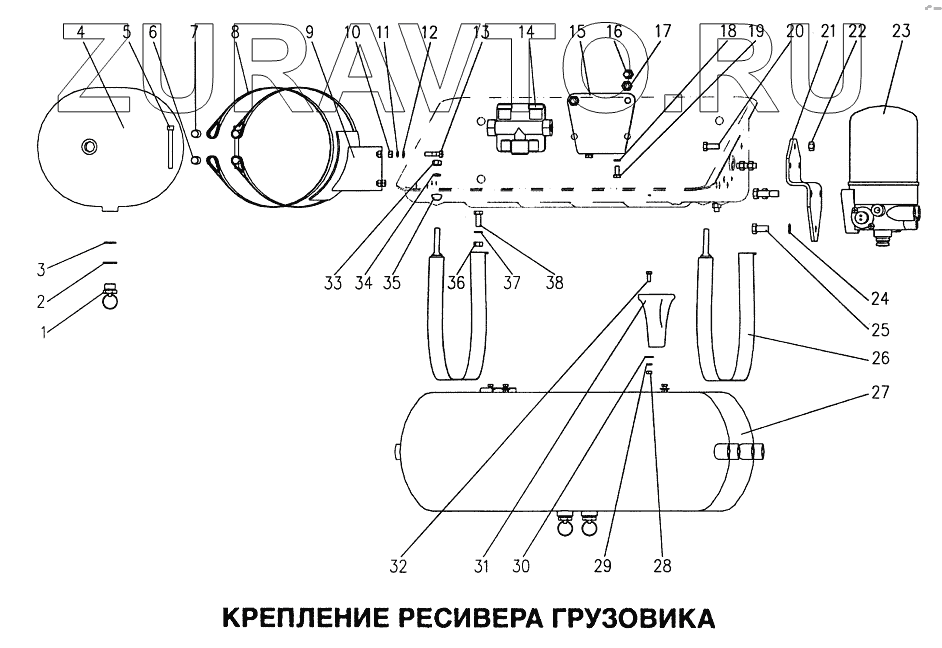 ZURAVTO.RU

4 5 6 7 8 9 10 11 12 13 14 15 16 17 18 19 20 21 22 23

3
2
1

33 34 35 36 37 38

24
25
26
27

32 31 30 29 28

КРЕПЛЕНИЕ РЕСИВЕРА ГРУЗОВИКА